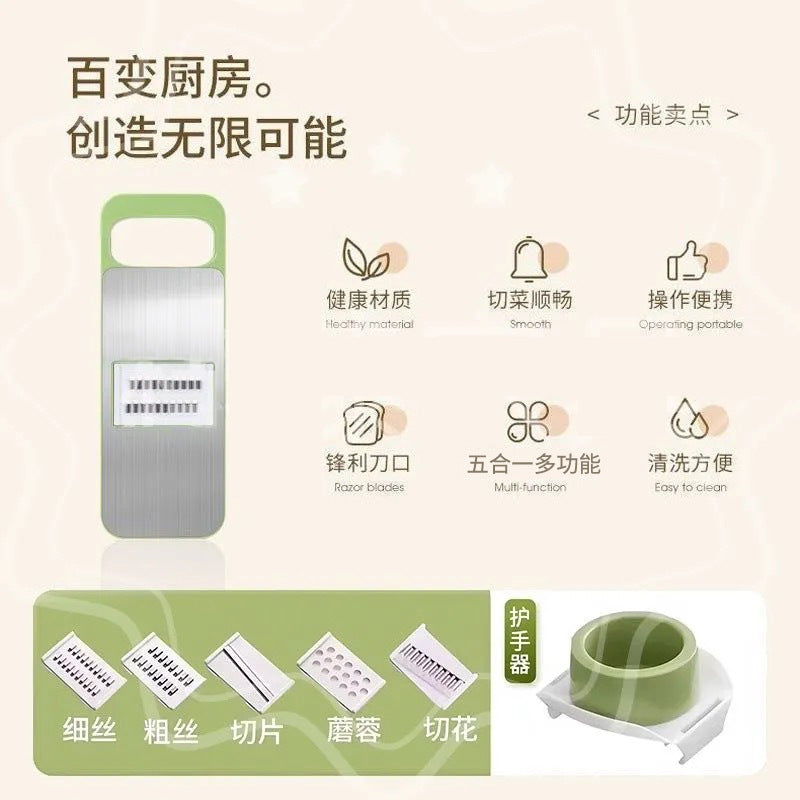 百变厨房。
创造无限可能

< 功能卖点 >

健康材质
Healthy material

切菜顺畅
Smooth

操作便携
Operating portable

锋利刀口
Razor blades

五合一多功能
Multi-function

清洗方便
Easy to clean

细丝 粗丝 切片 蘑蓉 切花

护手器